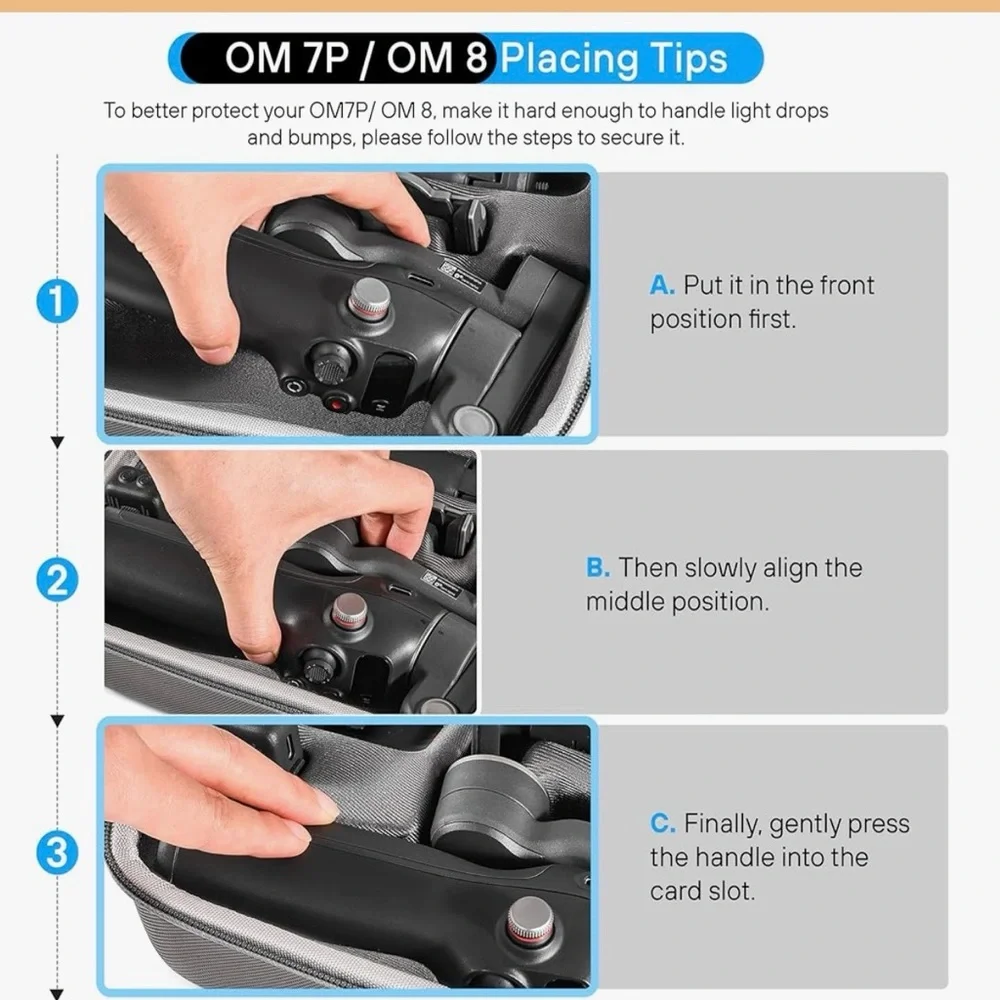 OM 7P / OM 8 Placing Tips

To better protect your OM7P/ OM 8, make it hard enough to handle light drops and bumps, please follow the steps to secure it.

1

A. Put it in the front position first.

2

B. Then slowly align the middle position.

3

C. Finally, gently press the handle into the card slot.